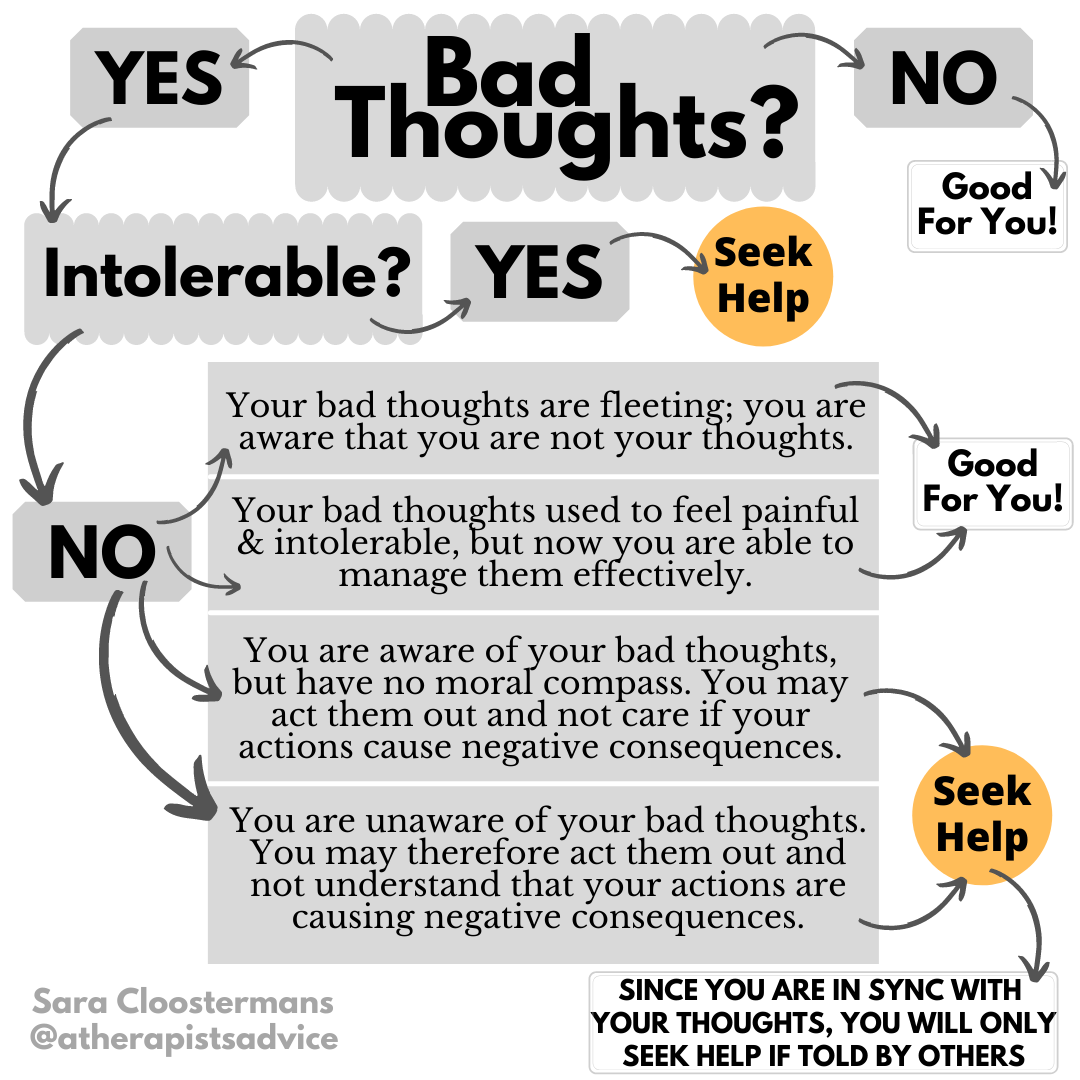 Bad Thoughts?

YES

NO

Good For You!

Intolerable?

YES

Seek Help

NO

Your bad thoughts are fleeting; you are aware that you are not your thoughts.

Your bad thoughts used to feel painful & intolerable, but now you are able to manage them effectively.

Good For You!

You are aware of your bad thoughts, but have no moral compass. You may act them out and not care if your actions cause negative consequences.

You are unaware of your bad thoughts. You may therefore act them out and not understand that your actions are causing negative consequences.

Seek Help

SINCE YOU ARE IN SYNC WITH YOUR THOUGHTS, YOU WILL ONLY SEEK HELP IF TOLD BY OTHERS

Sara Cloostermans
@atherapistsadvice